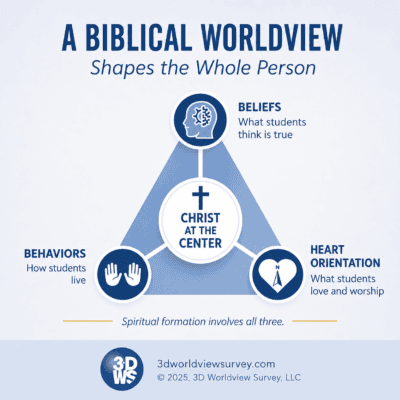 A BIBLICAL WORLDVIEW
Shapes the Whole Person

BELIEFS
What students think is true

CHRIST AT THE CENTER

BEHAVIORS
How students live

HEART ORIENTATION
What students love and worship

N

Spiritual formation involves all three.

3D WS

3dworldviewsurvey.com
© 2025, 3D Worldview Survey, LLC